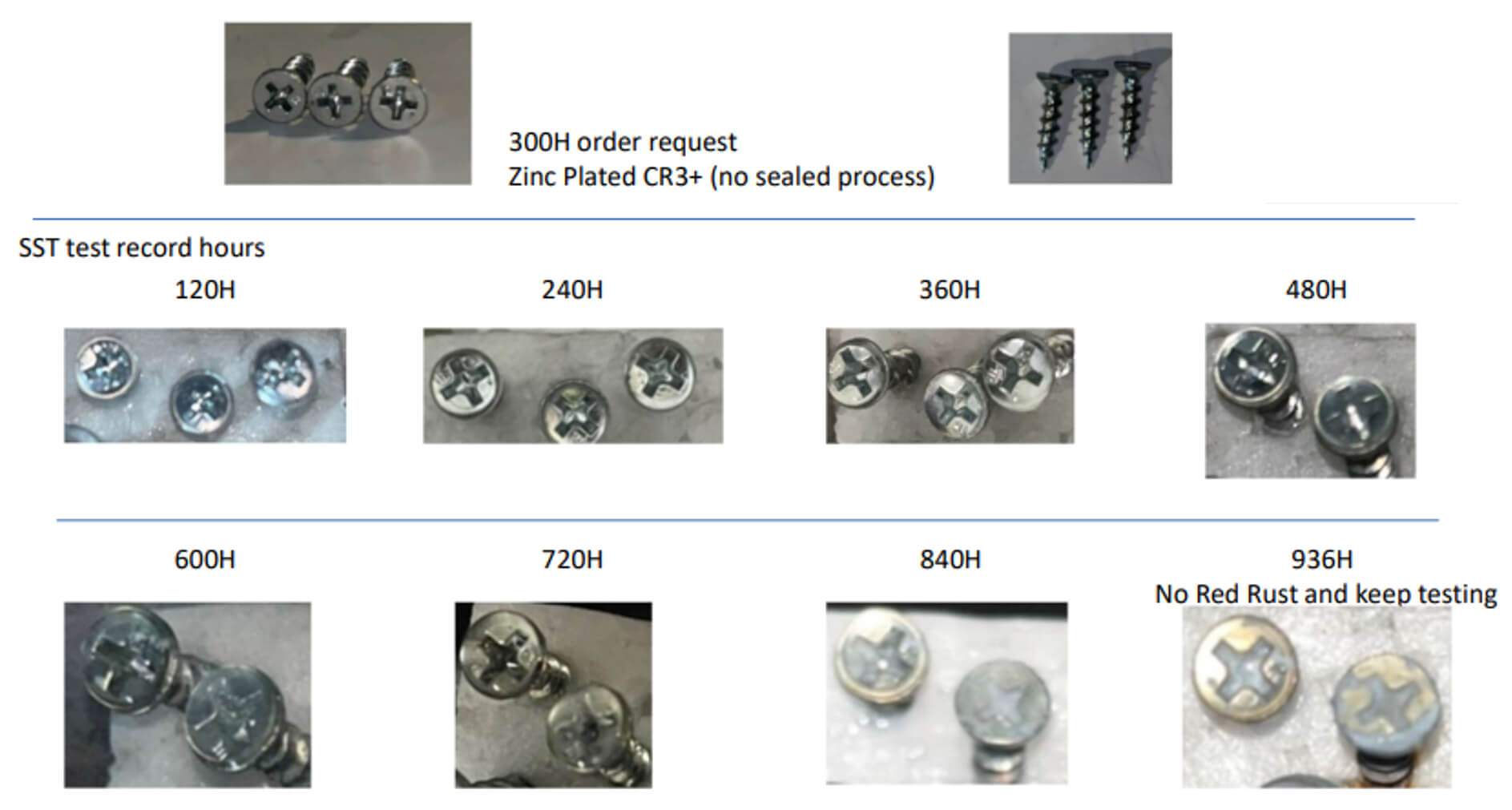 300H order request
Zinc Plated CR3+ (no sealed process)

SST test record hours

120H

240H

360H

480H

600H

720H

840H

936H
No Red Rust and keep testing